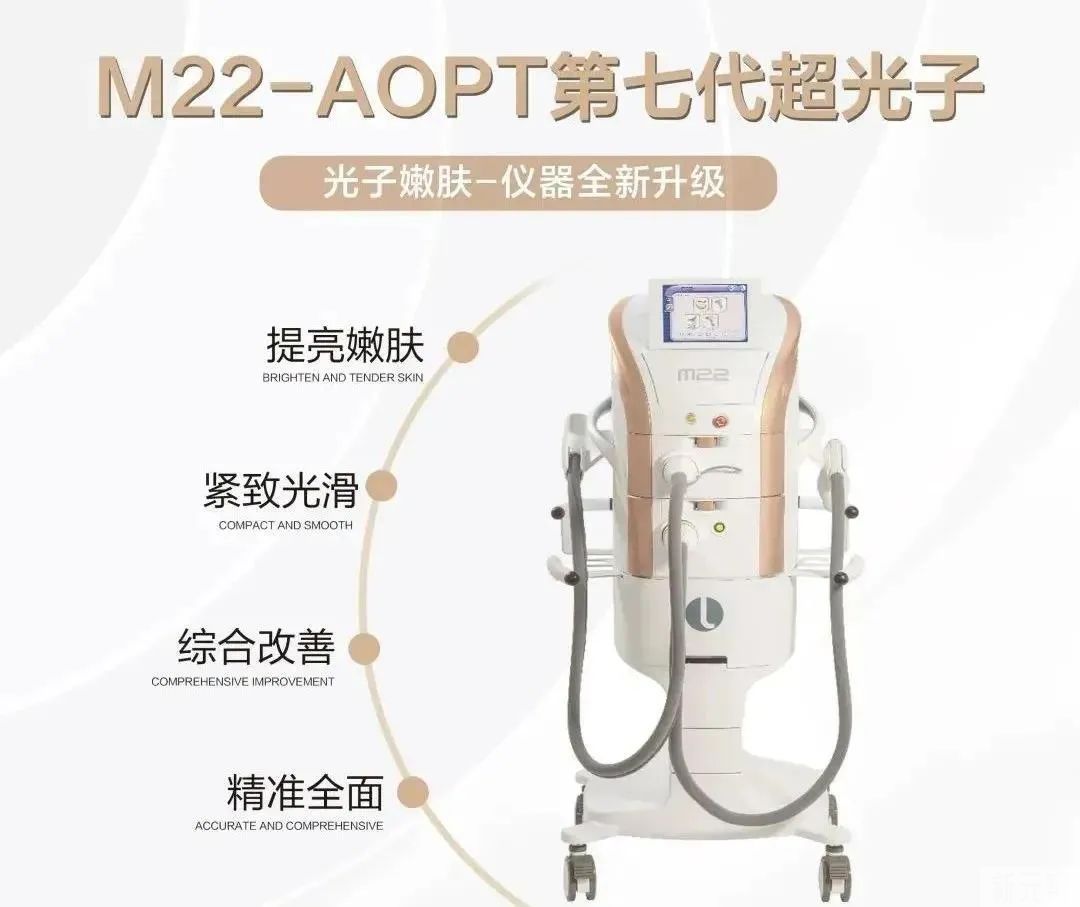 M22-AOPT第七代超光子

光子嫩肤-仪器全新升级

提亮嫩肤
BRIGHTEN AND TENDER SKIN

紧致光滑
COMPACT AND SMOOTH

综合改善
COMPREHENSIVE IMPROVEMENT

精准全面
ACCURATE AND COMPREHENSIVE

M22